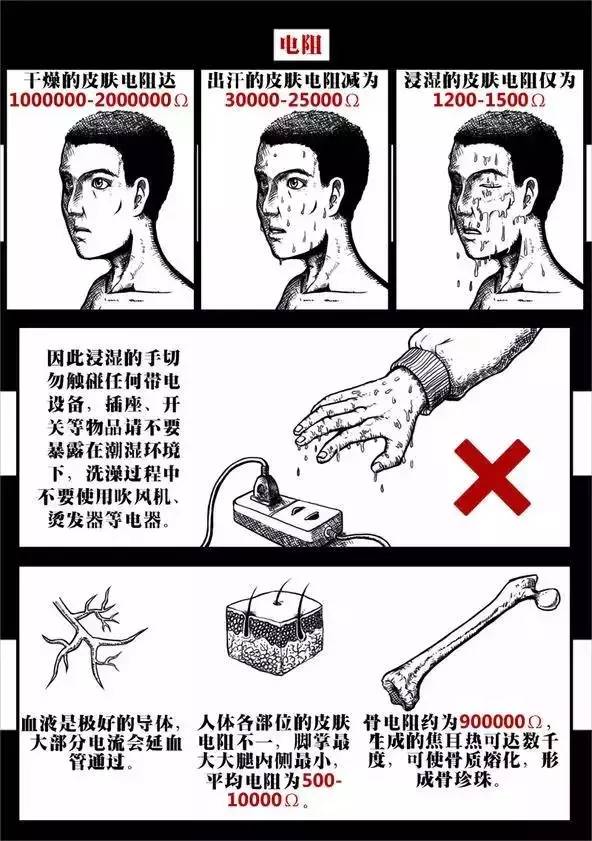 电阻

干燥的皮肤电阻达
1000000-2000000Ω

出汗的皮肤电阻减为
30000-25000Ω

浸湿的皮肤电阻仅为
1200-1500Ω

因此浸湿的手切勿触碰任何带电设备，插座、开关等物品请不要暴露在潮湿环境下，洗澡过程中不要使用吹风机、烫发器等电器。

血液是极好的导体，大部分电流会延血管通过。

人体各部位的皮肤电阻不一，脚掌最大大腿内侧最小，平均电阻为500-10000Ω。

骨电阻约为900000Ω，生成的焦耳热可达数千度，可使骨质熔化，形成骨珍珠。