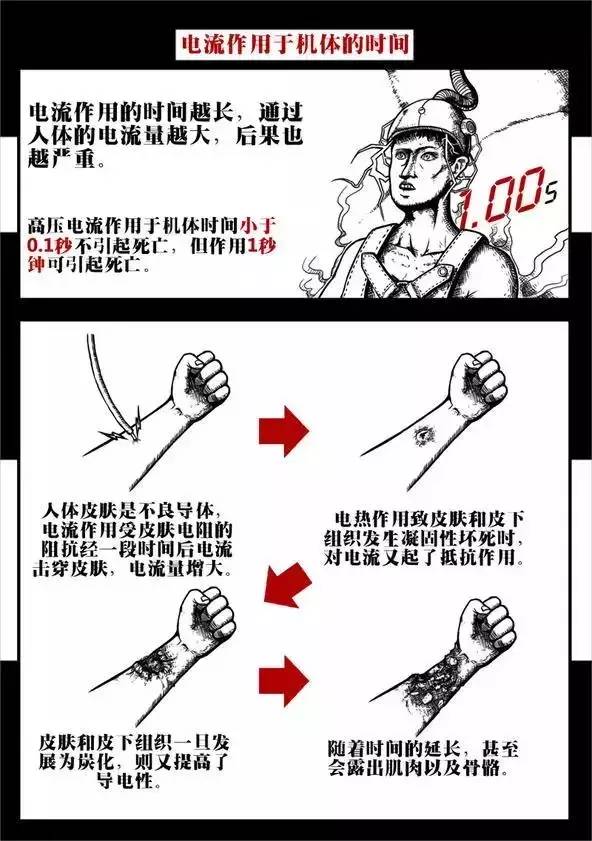 电流作用于机体的时间

电流作用的时间越长，通过人体的电流量越大，后果也越严重。

高压电流作用于机体时间小于0.1秒不引起死亡，但作用1秒钟可引起死亡。

1.00s

人体皮肤是不良导体，电流作用受皮肤电阻的阻抗经一段时间后电流击穿皮肤，电流量增大。

电热作用致皮肤和皮下组织发生凝固性坏死时，对电流又起了抵抗作用。

皮肤和皮下组织一旦发展为炭化，则又提高了导电性。

随着时间的延长，甚至会露出肌肉以及骨骼。